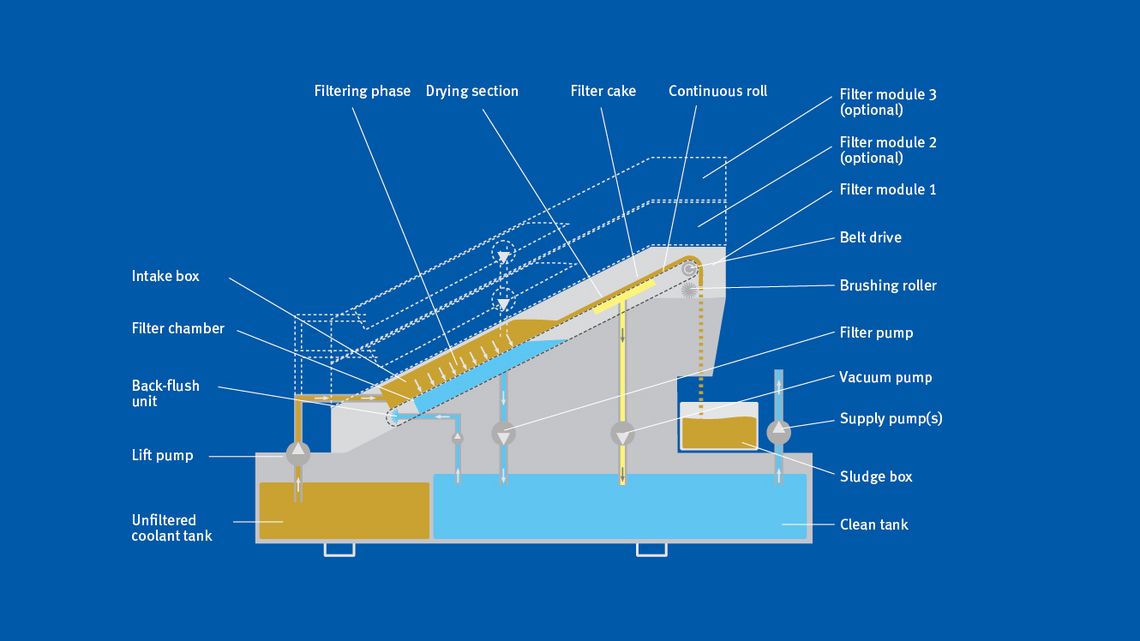 Filtering phase
Drying section
Filter cake
Continuous roll
Filter module 3 (optional)
Filter module 2 (optional)
Filter module 1
Belt drive
Brushing roller
Filter pump
Vacuum pump
Supply pump(s)
Sludge box
Clean tank
Intake box
Filter chamber
Back-flush unit
Lift pump
Unfiltered coolant tank