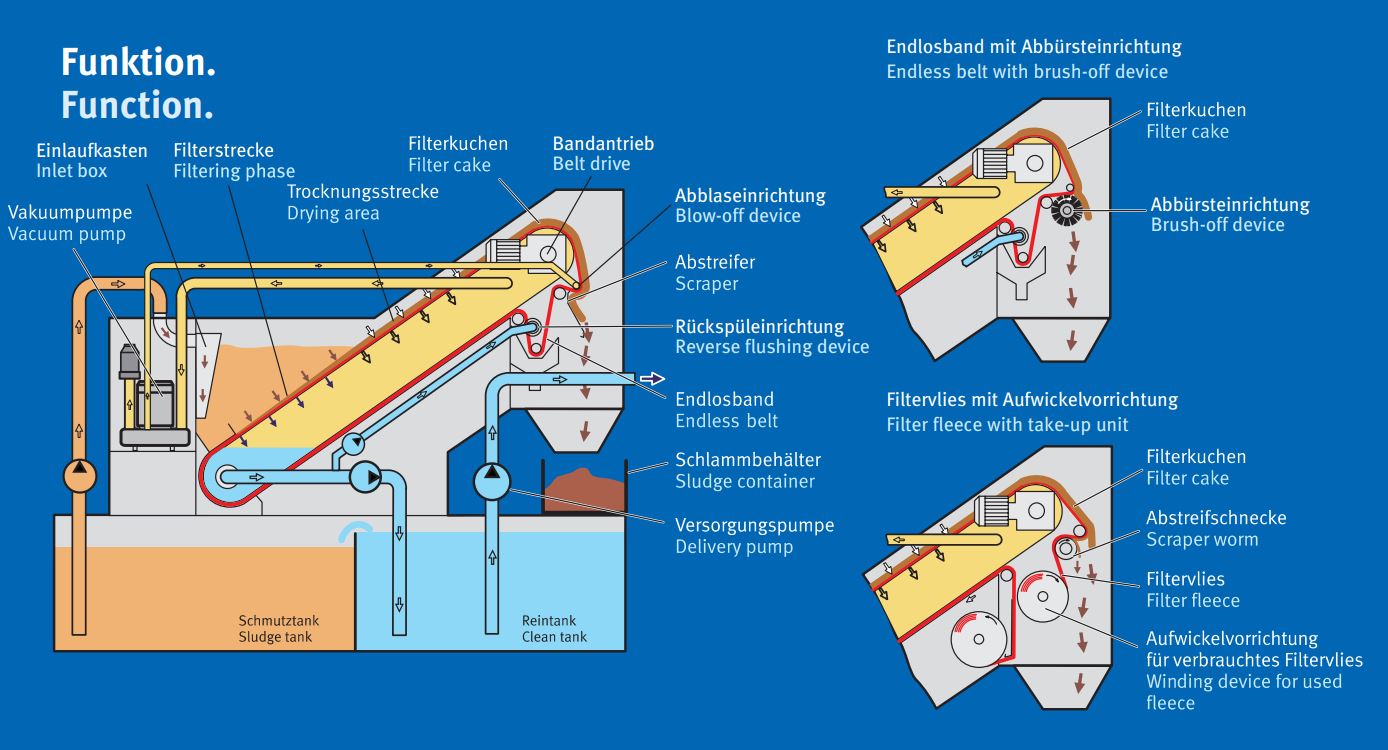 Funktion.
Function.

Einlaufkasten
Inlet box

Filterstrecke
Filtering phase

Vakuumpumpe
Vacuum pump

Trocknungsstrecke
Drying area

Filterkuchen
Filter cake

Bandantrieb
Belt drive

Abblaseinrichtung
Blow-off device

Abstreifer
Scraper

Rückspüleinrichtung
Reverse flushing device

Endlosband
Endless belt

Schlammbehälter
Sludge container

Versorgungspumpe
Delivery pump

Schmutztank
Sludge tank

Reintank
Clean tank

Endlosband mit Abbürsteinrichtung
Endless belt with brush-off device

Filterkuchen
Filter cake

Abbürsteinrichtung
Brush-off device

Filtervlies mit Aufwickelvorrichtung
Filter fleece with take-up unit

Filterkuchen
Filter cake

Abstreifschnecke
Scraper worm

Filtervlies
Filter fleece

Aufwickelvorrichtung für verbrauchtes Filtervlies
Winding device for used fleece