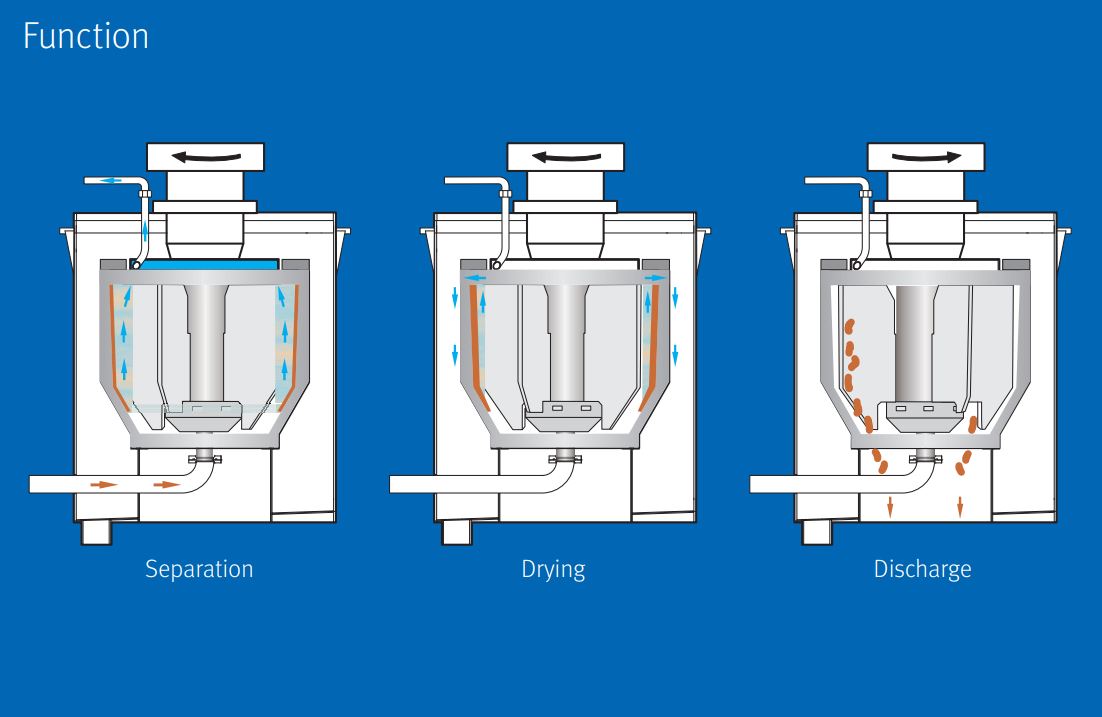 Function

Separation

Drying

Discharge