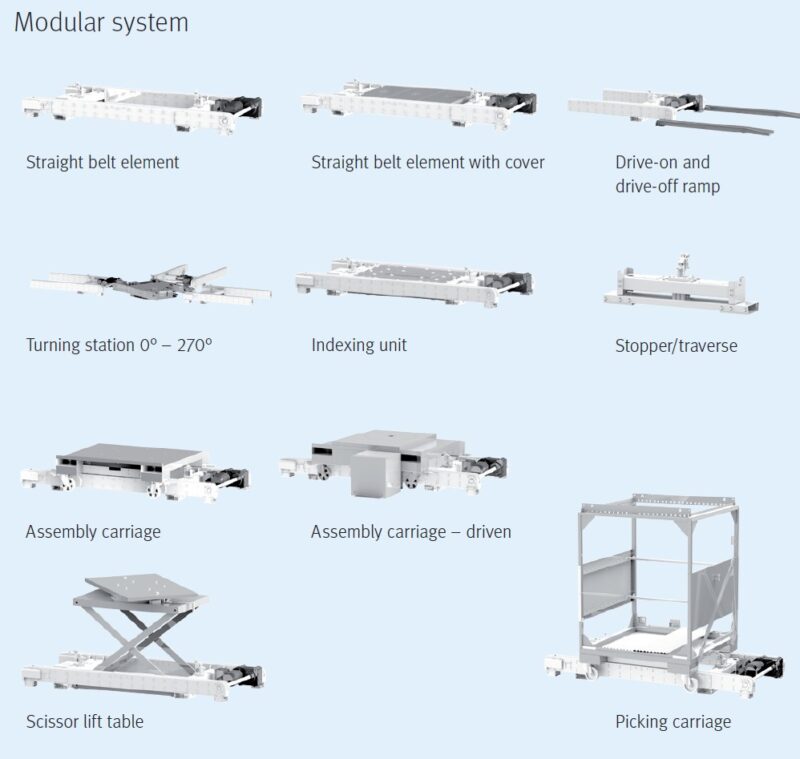 Modular system

Straight belt element

Straight belt element with cover

Drive-on and drive-off ramp

Turning station 0° – 270°

Indexing unit

Stopper/traverse

Assembly carriage

Assembly carriage – driven

Scissor lift table

Picking carriage